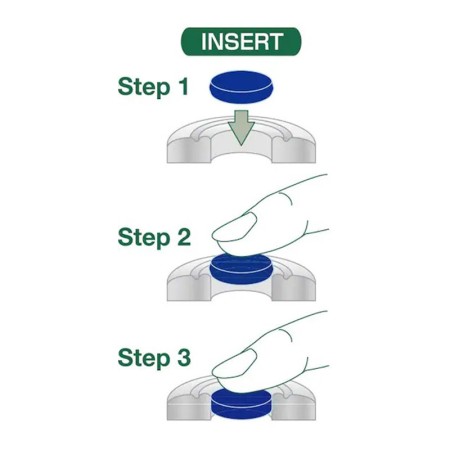 INSERT

Step 1

Step 2

Step 3